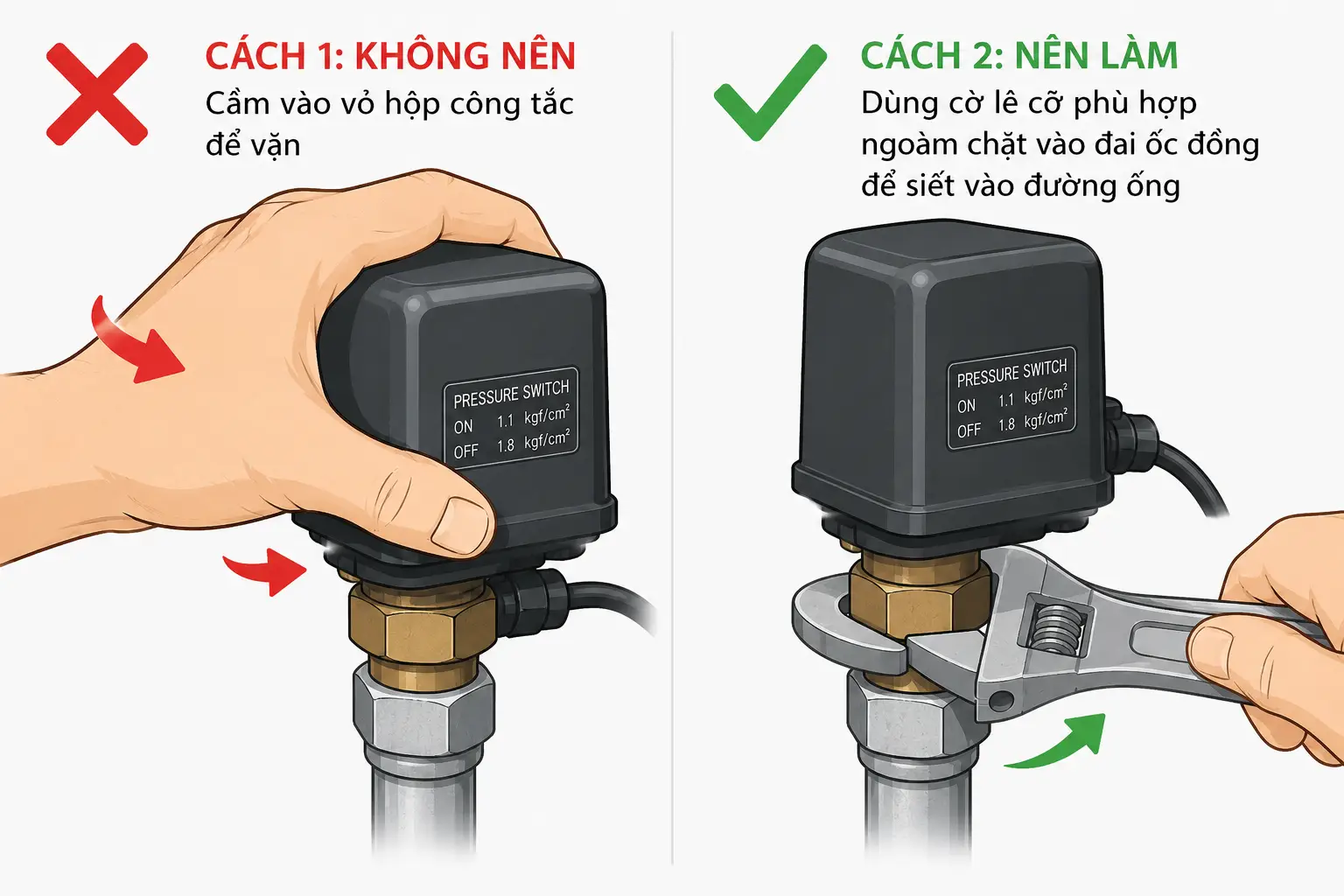 CÁCH 1: KHÔNG NÊN
Cầm vào vỏ hộp công tắc để vặn

PRESSURE SWITCH
ON 1.1 kgf/cm$^2$
OFF 1.8 kgf/cm$^2$

CÁCH 2: NÊN LÀM
Dùng cờ lê cỡ phù hợp ngoàm chặt vào đai ốc đồng để siết vào đường ống

PRESSURE SWITCH
ON 1.1 kgf/cm$^2$
OFF 1.8 kgf/cm$^2$